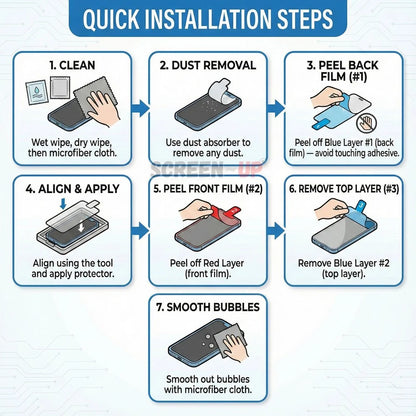 QUICK INSTALLATION STEPS

1. CLEAN

Wet wipe, dry wipe, then microfiber cloth.

2. DUST REMOVAL

Use dust absorber to remove any dust.

3. PEEL BACK FILM (#1)

Peel off Blue Layer #1 (back film) — avoid touching adhesive.

SCREEN-UP

4. ALIGN & APPLY

Align using the tool and apply protector.

5. PEEL FRONT FILM (#2)

Peel off Red Layer (front film).

6. REMOVE TOP LAYER (#3)

Remove Blue Layer #2 (top layer).

7. SMOOTH BUBBLES

Smooth out bubbles with microfiber cloth.