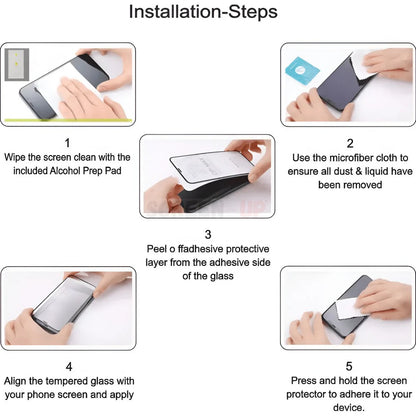 Installation-Steps

1
Wipe the screen clean with the included Alcohol Prep Pad

2
Use the microfiber cloth to ensure all dust & liquid have been removed

3
Peel o ffadhesive protective layer from the adhesive side of the glass

4
Align the tempered glass with your phone screen and apply

5
Press and hold the screen protector to adhere it to your device.