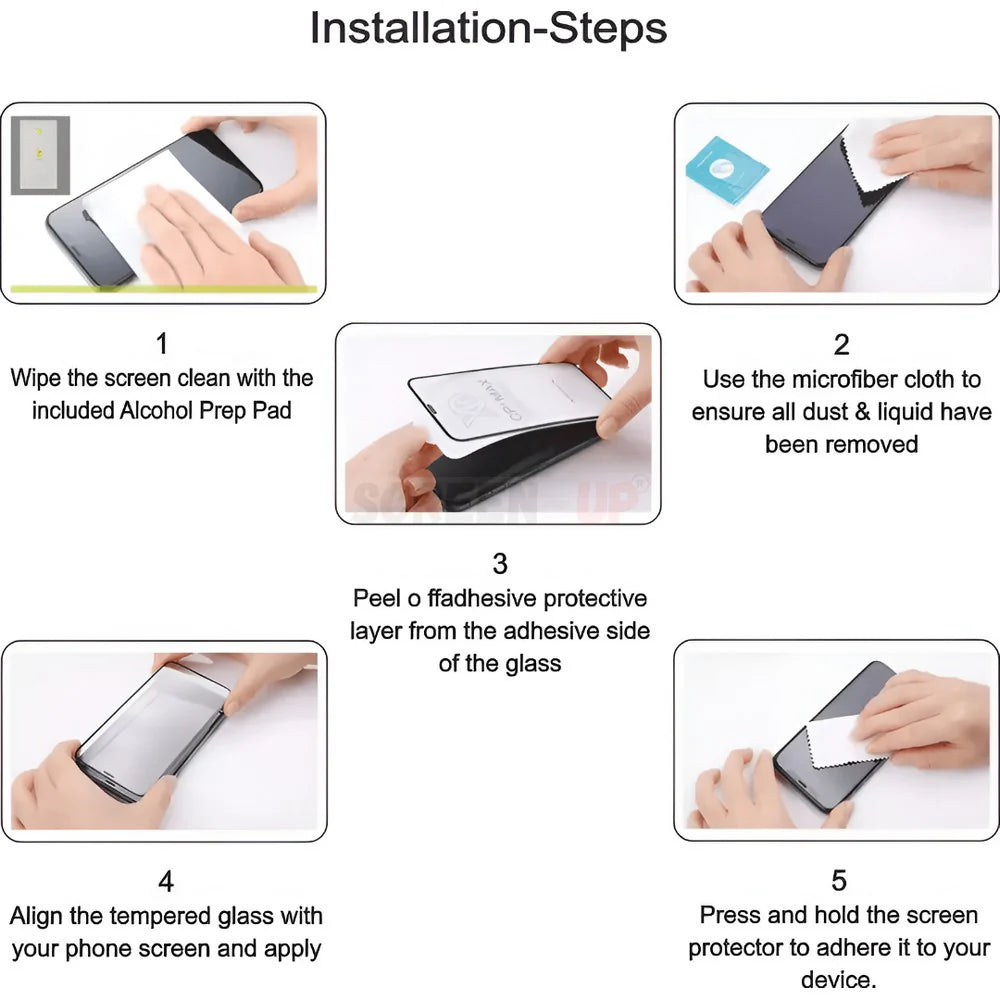 Installation-Steps

1
Wipe the screen clean with the included Alcohol Prep Pad

2
Use the microfiber cloth to ensure all dust & liquid have been removed

OP-MAX
SCREEN UP®

3
Peel o ffadhesive protective layer from the adhesive side of the glass

4
Align the tempered glass with your phone screen and apply

5
Press and hold the screen protector to adhere it to your device.